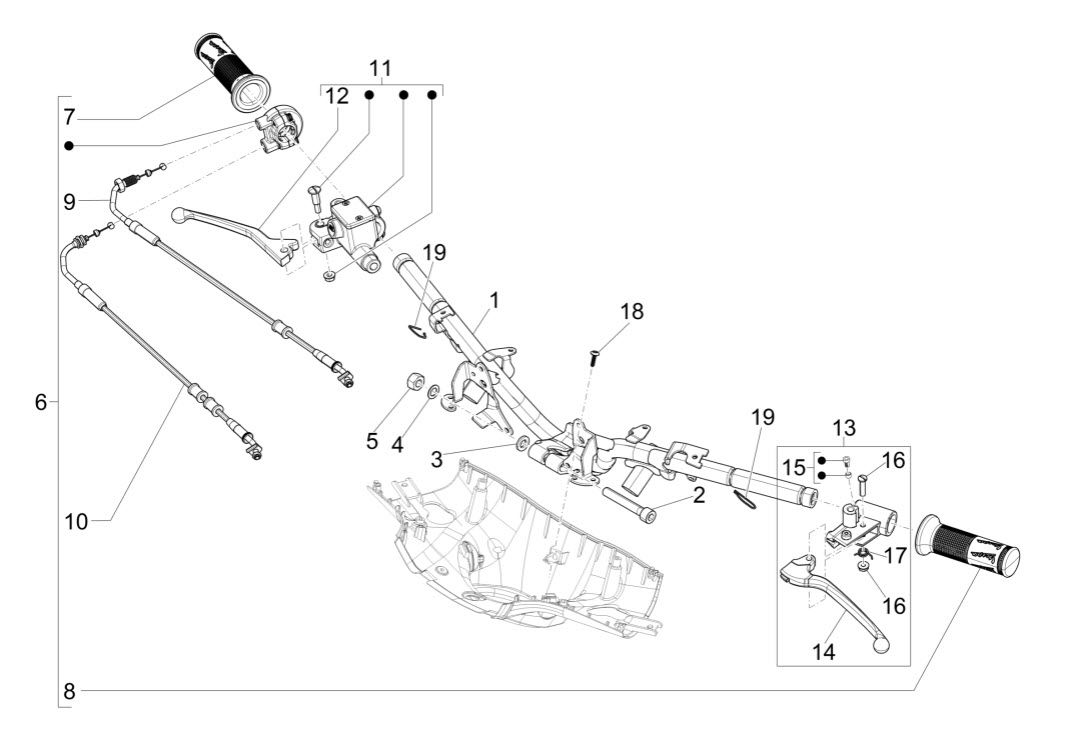 11
12
7
9
19
1
18
6
5
4
3
19
13
15
16
2
17
16
10
14
8