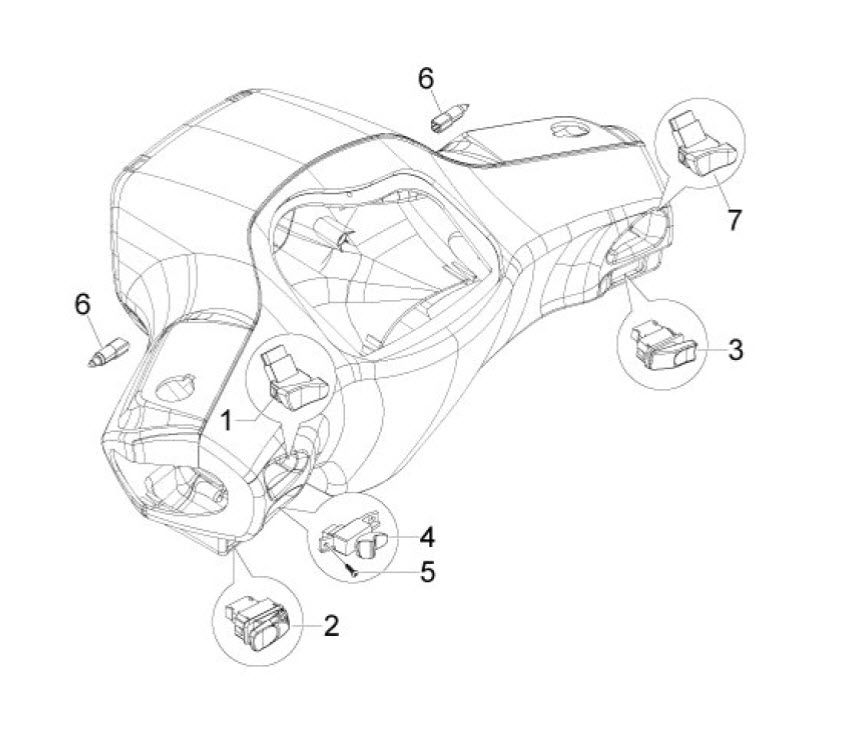 6
7
6
3
1
4
5
2