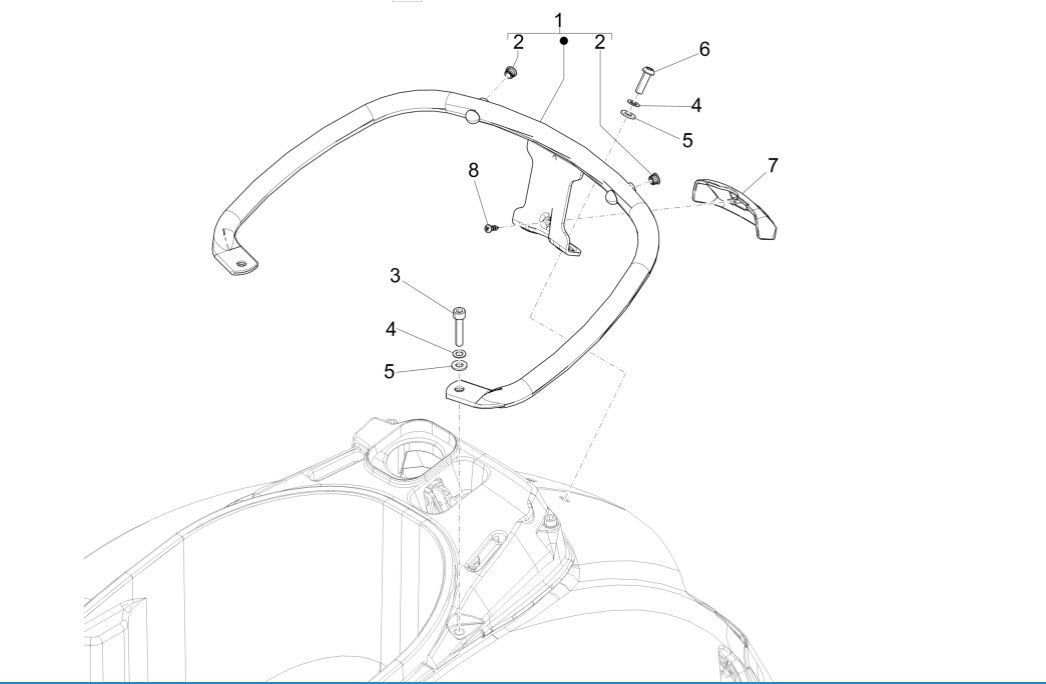 1
2
2
6
4
5
7
8
3
4
5