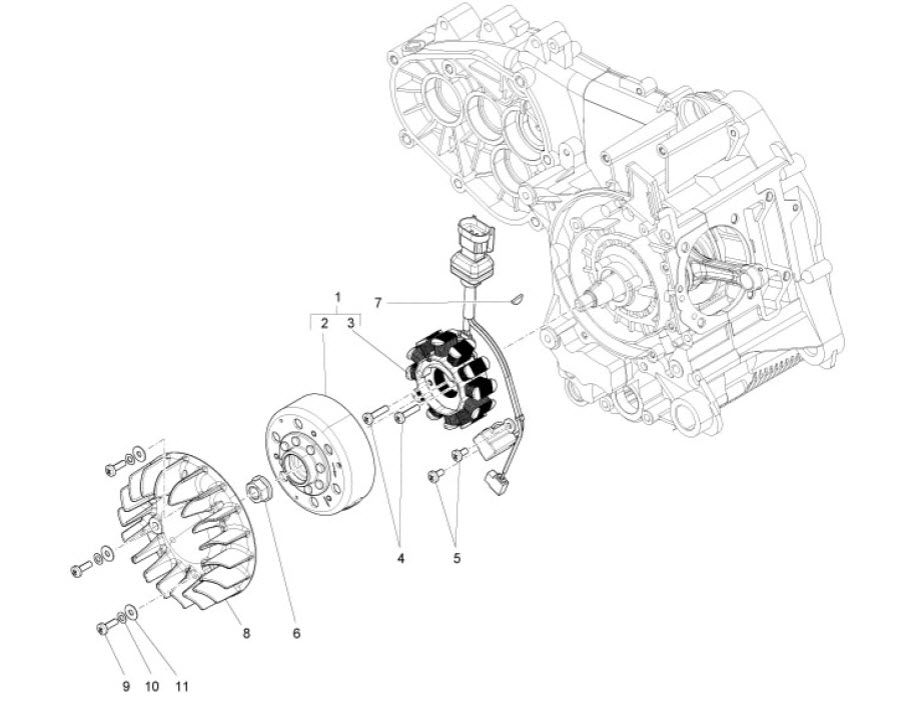 1
2 3
7
4
5
8
6
9 10 11