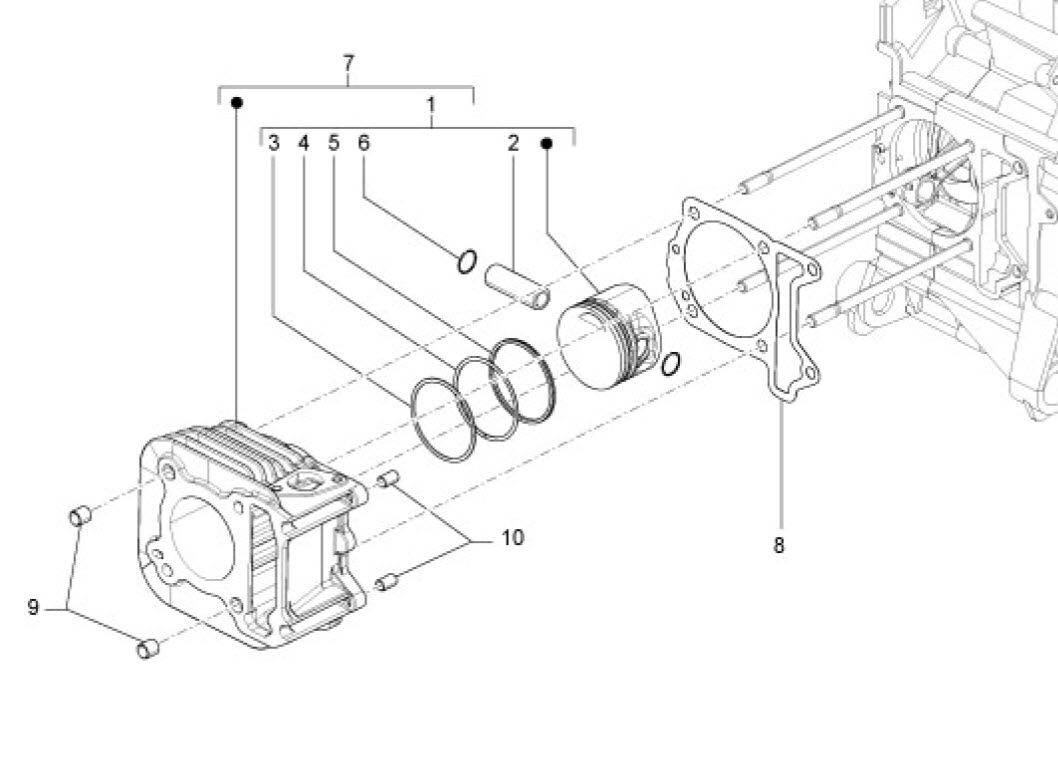 7
1
3 4 5 6 2
10
8
9