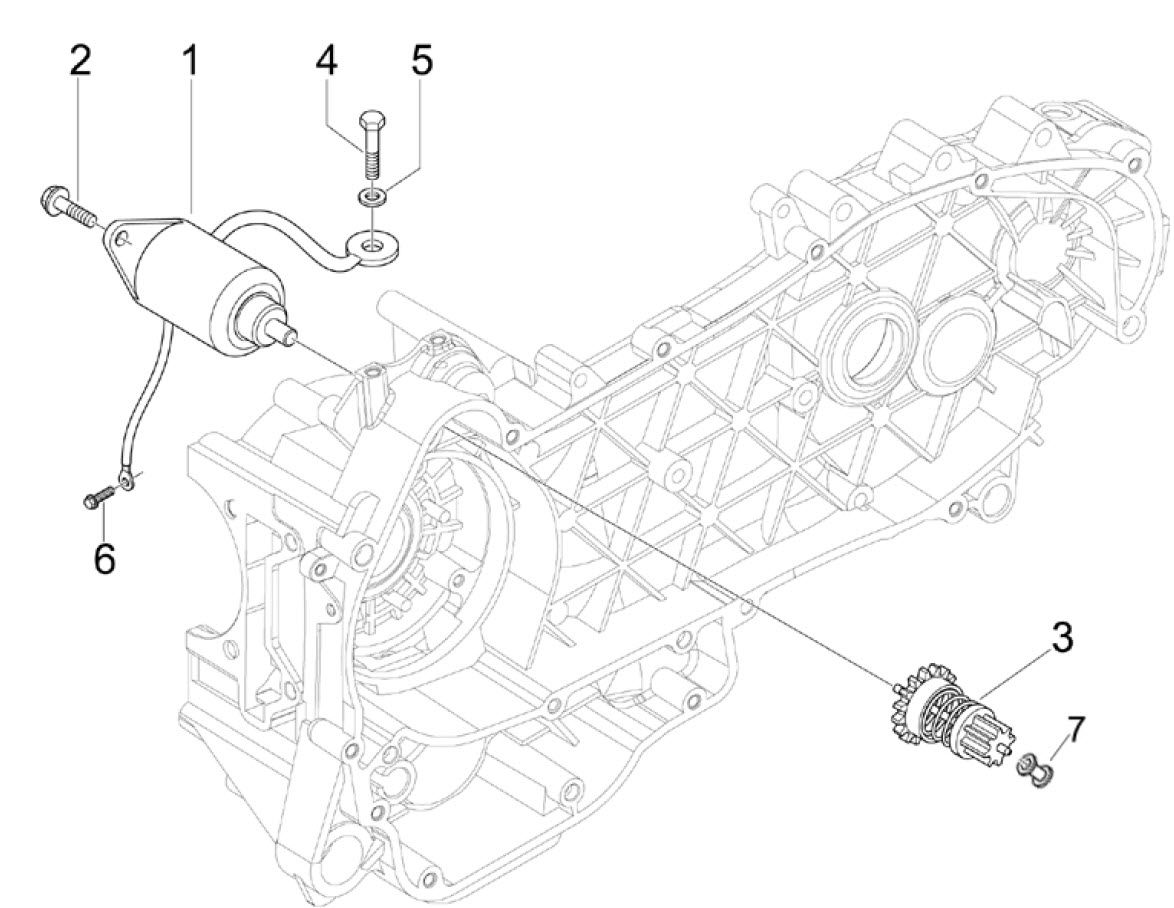 2
1
4
5
6
3
7