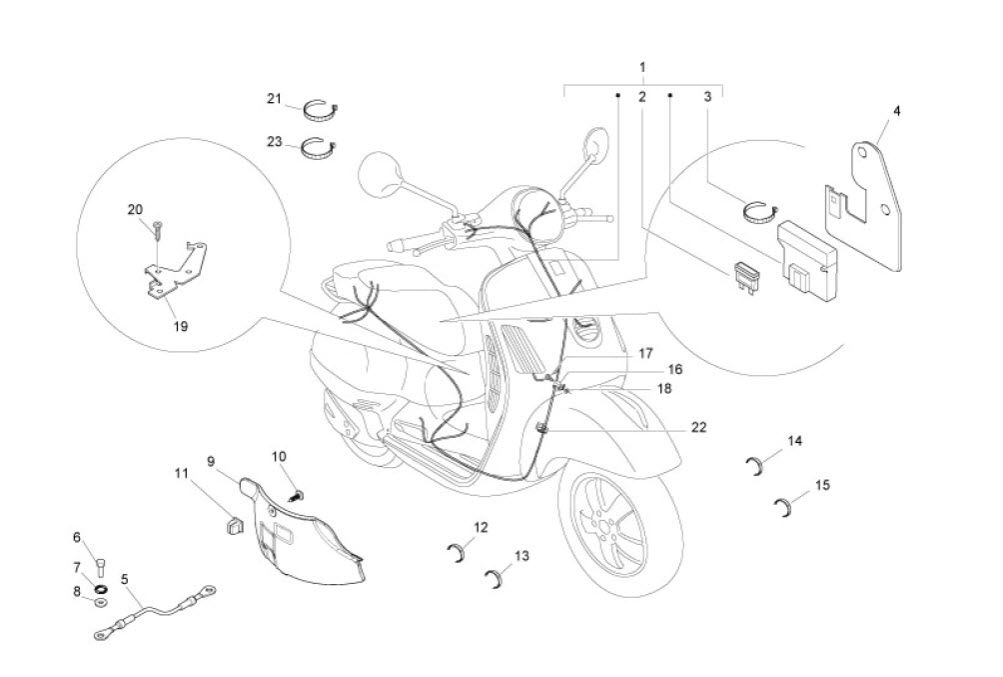 1
2
3
4
21
23
20
19
17
16
18
22
14
15
9
10
11
12
13
6
7
8
5