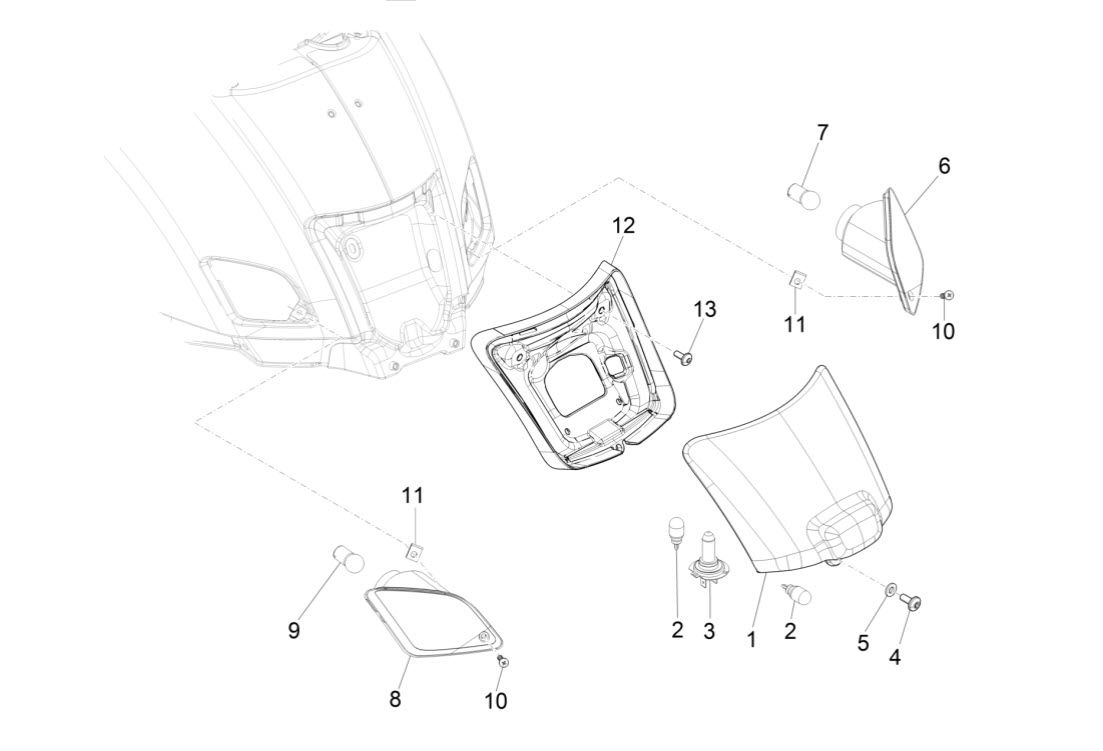 7
6
12
13
11
10
11
9
8
10
2
3
1
2
5
4