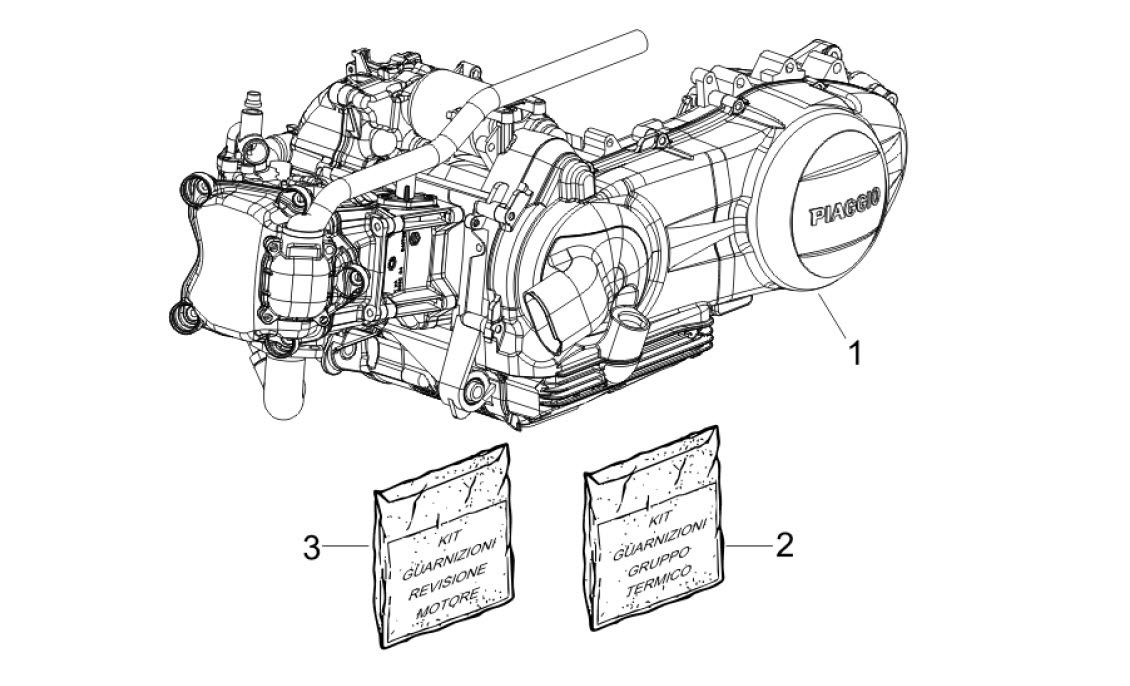 PIAGGIO

1

3

KIT GUARNIZIONI REVISIONE MOTORE

KIT GUARNIZIONI GRUPPO TERMICO

2